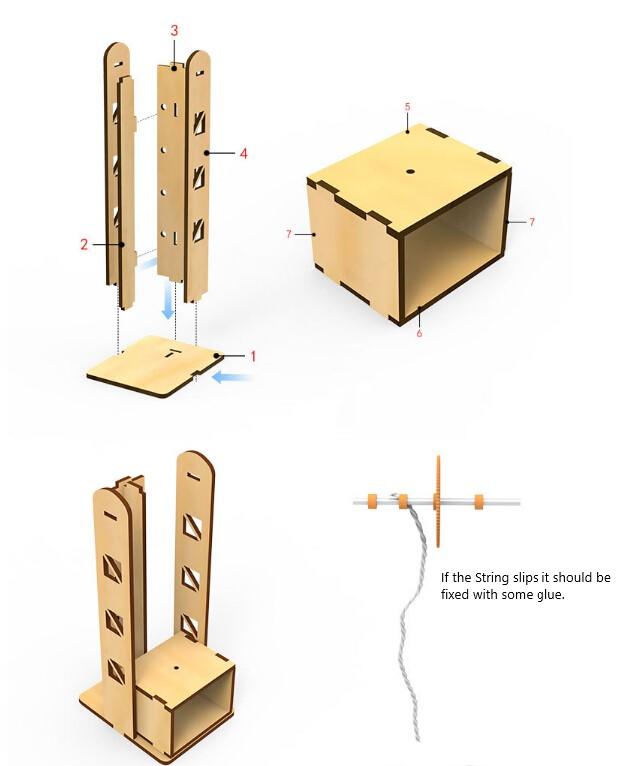 3
4
2
1
5
7
7
6
If the String slips it should be fixed with some glue.