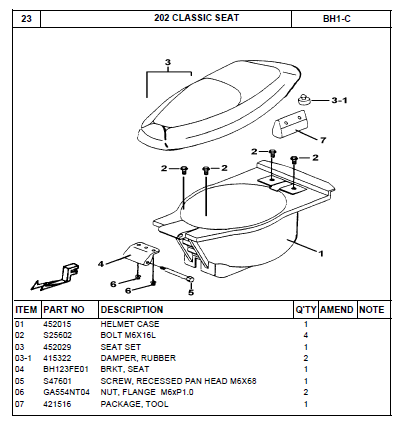 | 23 | 202 CLASSIC SEAT | BH1-C |
|---|---|---|

3
3-1
7
2
2
2
2
1
4
6
6
5

| ITEM | PART NO | DESCRIPTION | Q'TY | AMEND | NOTE |
|---|---|---|---|---|---|
| 01 | 452015 | HELMET CASE | 1 | | |
| 02 | S25602 | BOLT M6X16L | 4 | | |
| 03 | 452029 | SEAT SET | 1 | | |
| 03-1 | 415322 | DAMPER, RUBBER | 2 | | |
| 04 | BH123FE01 | BRKT, SEAT | 1 | | |
| 05 | S47601 | SCREW, RECESSED PAN HEAD M6X68 | 1 | | |
| 06 | GA554NT04 | NUT, FLANGE M6xP1.0 | 2 | | |
| 07 | 421516 | PACKAGE, TOOL | 1 | | |