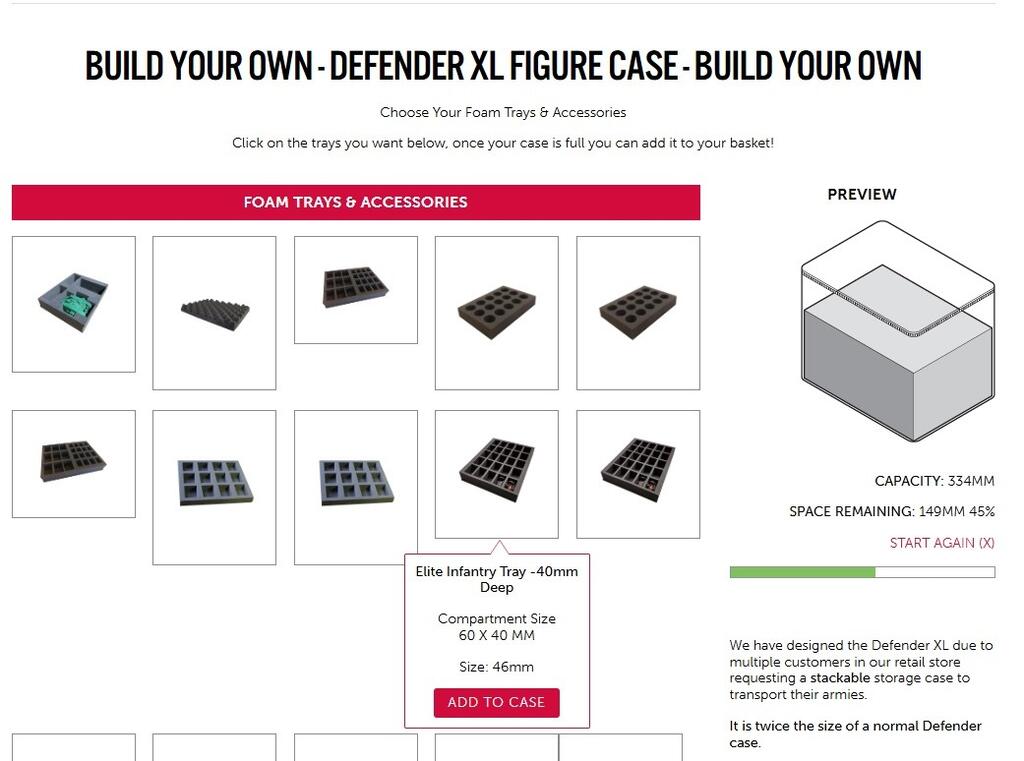 BUILD YOUR OWN - DEFENDER XL FIGURE CASE - BUILD YOUR OWN

Choose Your Foam Trays & Accessories

Click on the trays you want below, once your case is full you can add it to your basket!

FOAM TRAYS & ACCESSORIES

Elite Infantry Tray -40mm Deep

Compartment Size
60 X 40 MM

Size: 46mm

ADD TO CASE

PREVIEW

CAPACITY: 334MM

SPACE REMAINING: 149MM 45%

START AGAIN (X)

We have designed the Defender XL due to multiple customers in our retail store requesting a stackable storage case to transport their armies.

It is twice the size of a normal Defender case.