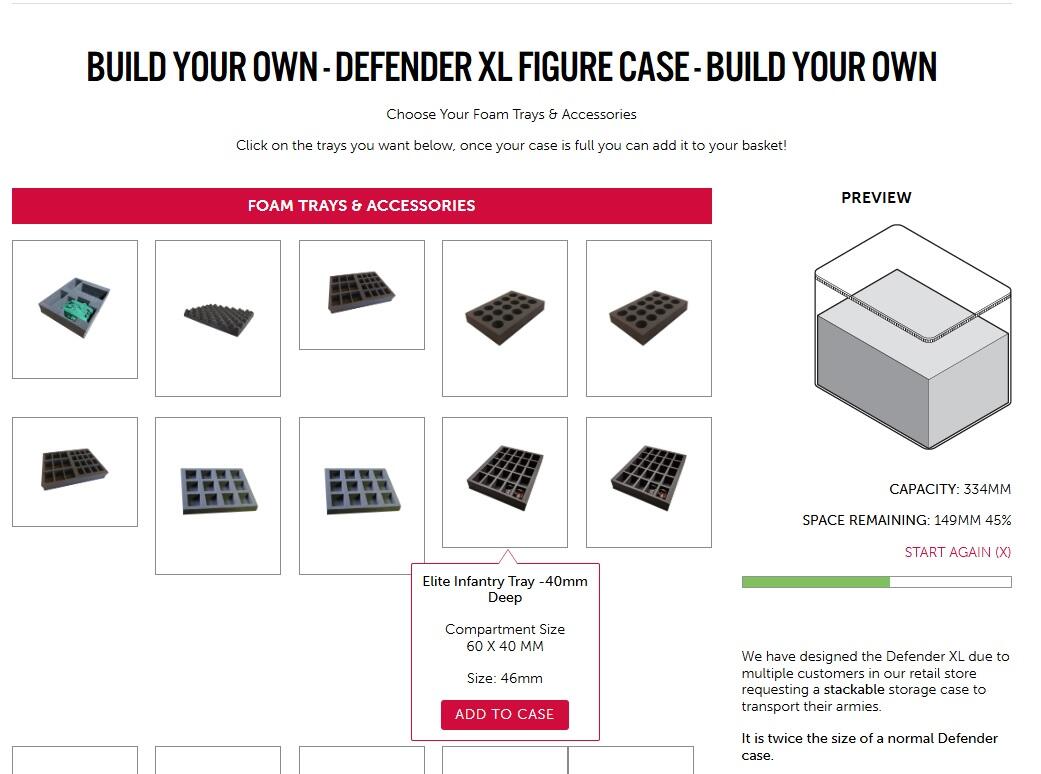 BUILD YOUR OWN - DEFENDER XL FIGURE CASE - BUILD YOUR OWN

Choose Your Foam Trays & Accessories

Click on the trays you want below, once your case is full you can add it to your basket!

FOAM TRAYS & ACCESSORIES

Elite Infantry Tray -40mm Deep

Compartment Size 60 X 40 MM

Size: 46mm

ADD TO CASE

PREVIEW

CAPACITY: 334MM

SPACE REMAINING: 149MM 45%

START AGAIN (X)

We have designed the Defender XL due to multiple customers in our retail store requesting a stackable storage case to transport their armies.

It is twice the size of a normal Defender case.