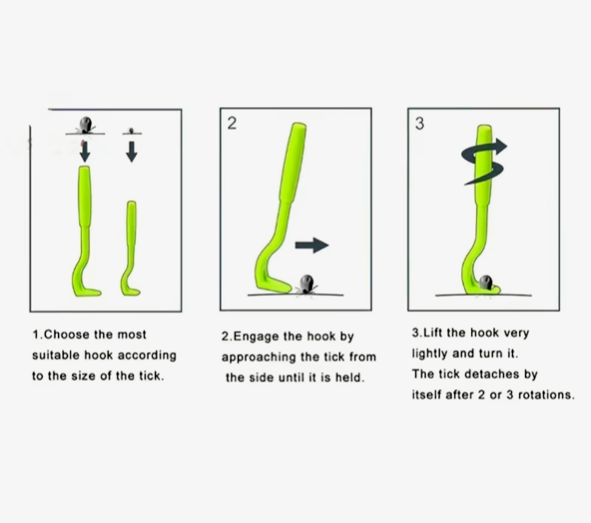 2

3

1.Choose the most suitable hook according to the size of the tick.

2.Engage the hook by approaching the tick from the side until it is held.

3.Lift the hook very lightly and turn it.
The tick detaches by itself after 2 or 3 rotations.