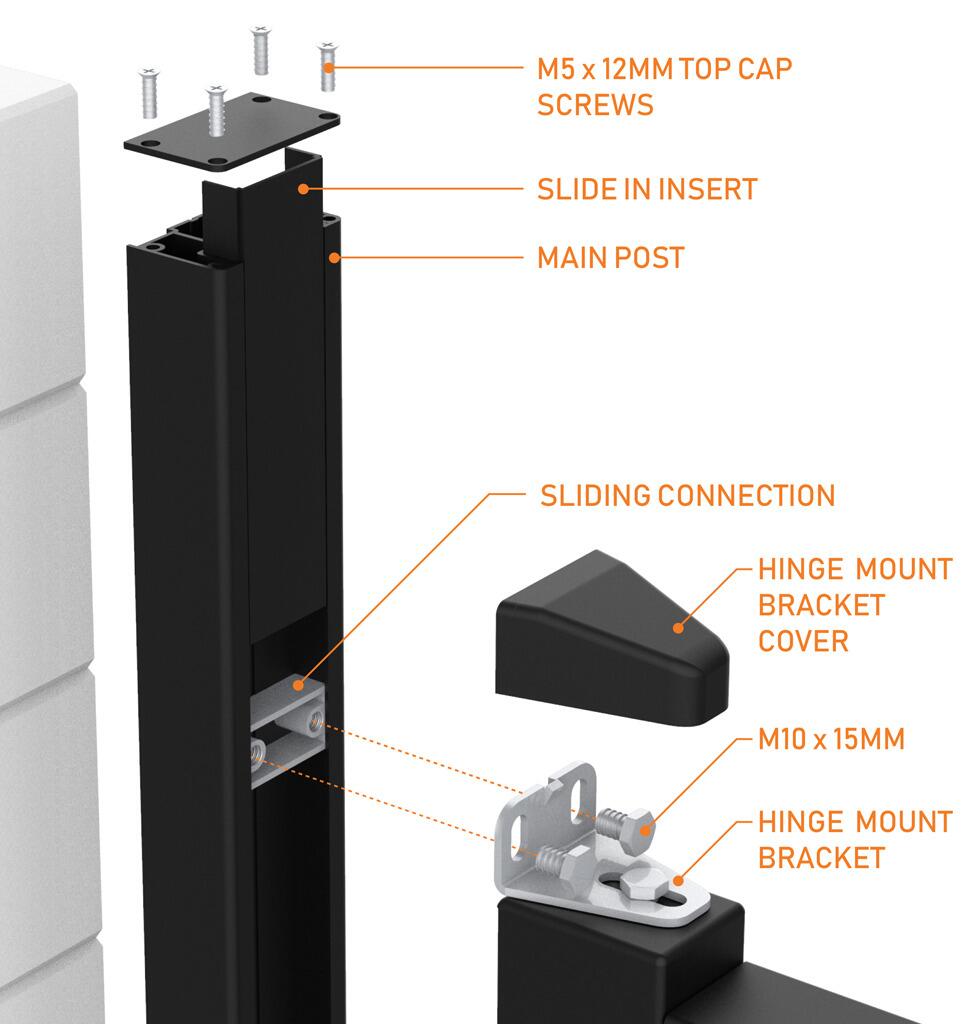 M5 x 12MM TOP CAP SCREWS

SLIDE IN INSERT

MAIN POST

SLIDING CONNECTION

HINGE MOUNT BRACKET COVER

M10 x 15MM

HINGE MOUNT BRACKET