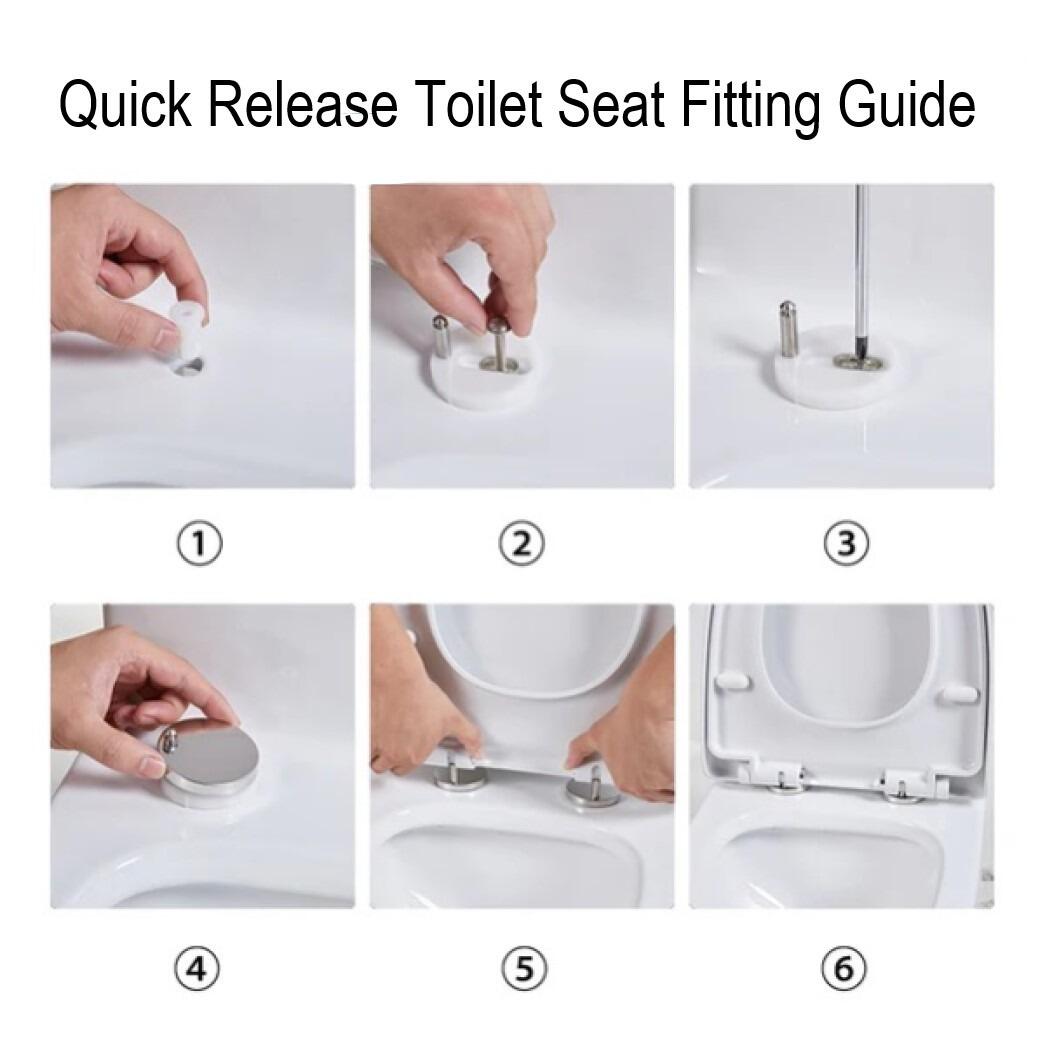 Quick Release Toilet Seat Fitting Guide

①

②

③

④

⑤

⑥