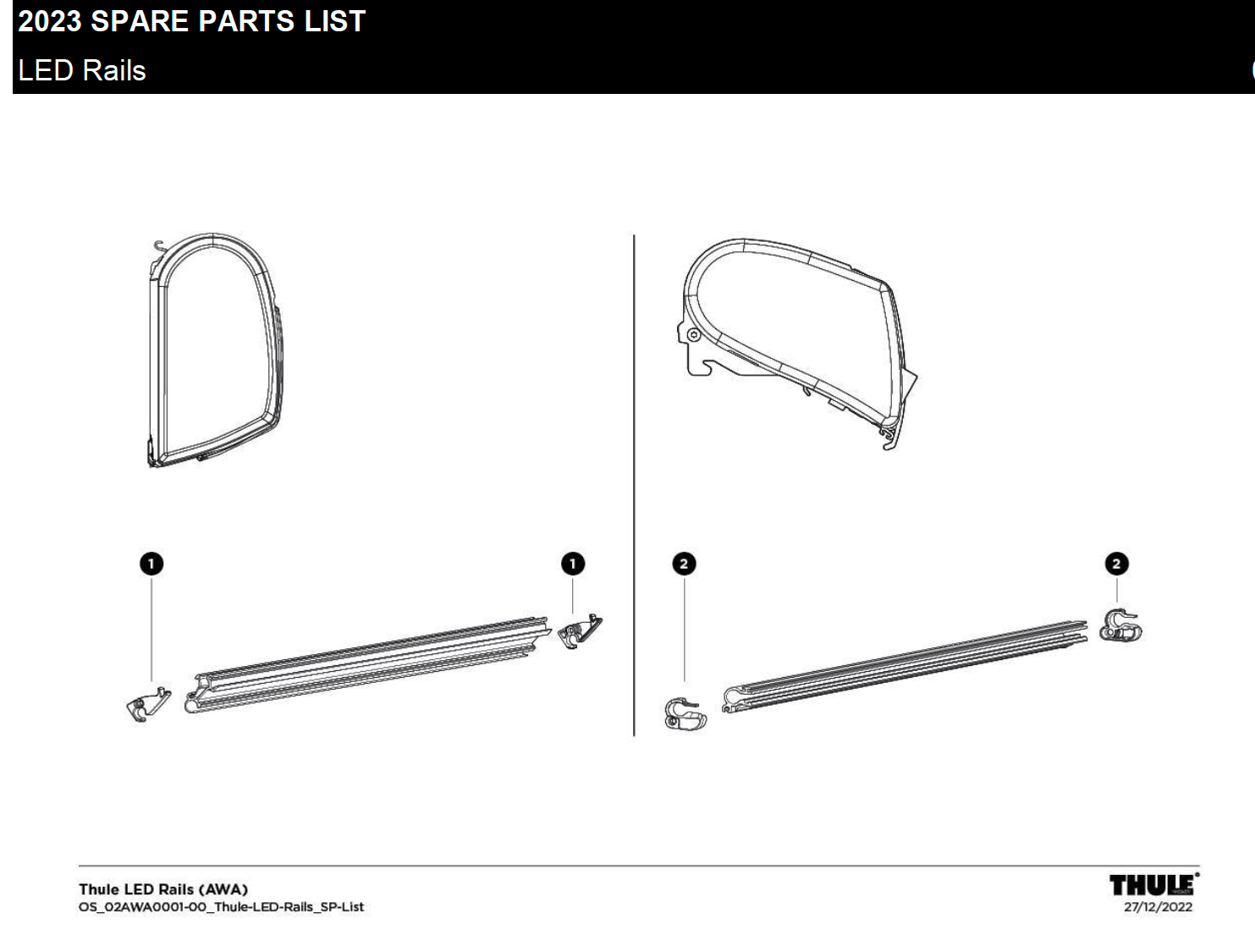 2023 SPARE PARTS LIST
LED Rails

1
1
2
2

Thule LED Rails (AWA)
OS_02AWA0001-00_Thule-LED-Rails_SP-List

THULE
27/12/2022