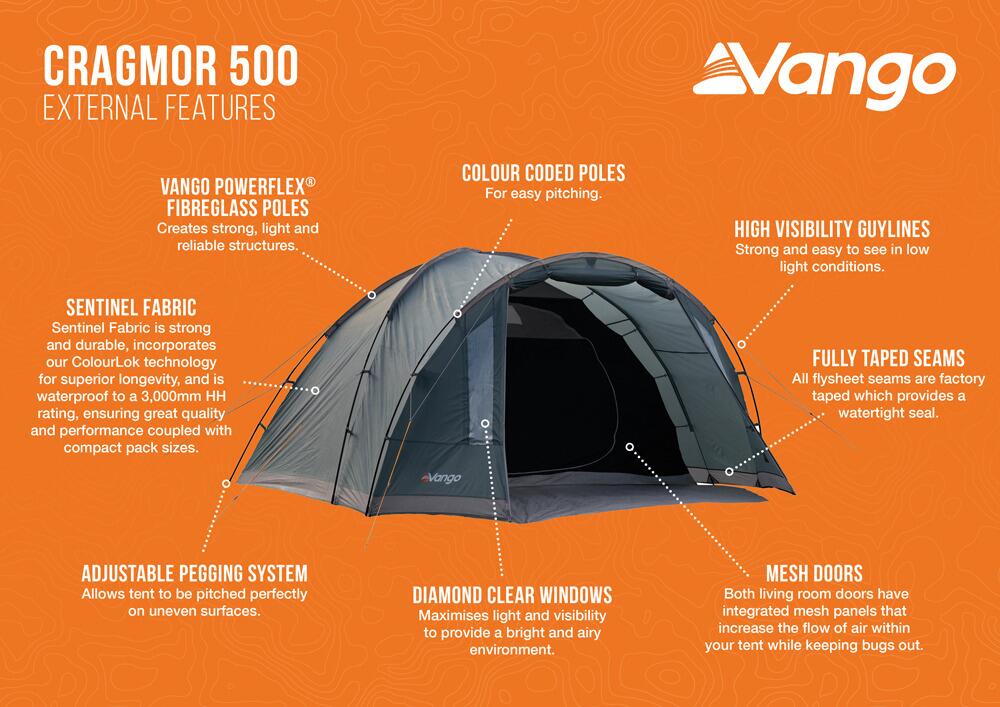 CRAGMOR 500
EXTERNAL FEATURES

Vango

VANGO POWERFLEX® FIBREGLASS POLES
Creates strong, light and reliable structures.

COLOUR CODED POLES
For easy pitching.

HIGH VISIBILITY GUYLINES
Strong and easy to see in low light conditions.

SENTINEL FABRIC
Sentinel Fabric is strong and durable, incorporates our ColourLok technology for superior longevity, and is waterproof to a 3,000mm HH rating, ensuring great quality and performance coupled with compact pack sizes.

FULLY TAPED SEAMS
All flysheet seams are factory taped which provides a watertight seal.

Vango

ADJUSTABLE PEGGING SYSTEM
Allows tent to be pitched perfectly on uneven surfaces.

DIAMOND CLEAR WINDOWS
Maximises light and visibility to provide a bright and airy environment.

MESH DOORS
Both living room doors have integrated mesh panels that increase the flow of air within your tent while keeping bugs out.