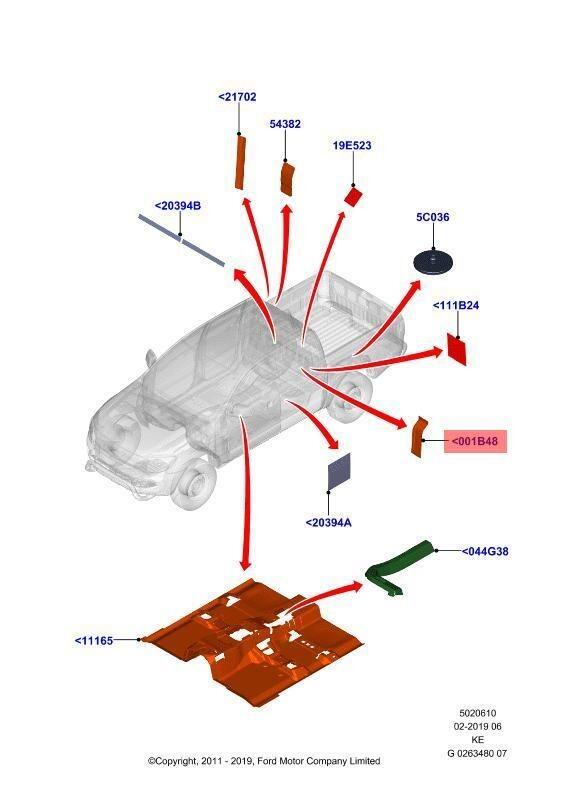 <21702

54382

19E523

<20394B

5C036

<111B24

<001B48

<20394A

<044G38

<11165

5020610
02-2019 06
KE
G 0263480 07

©Copyright, 2011 - 2019, Ford Motor Company Limited