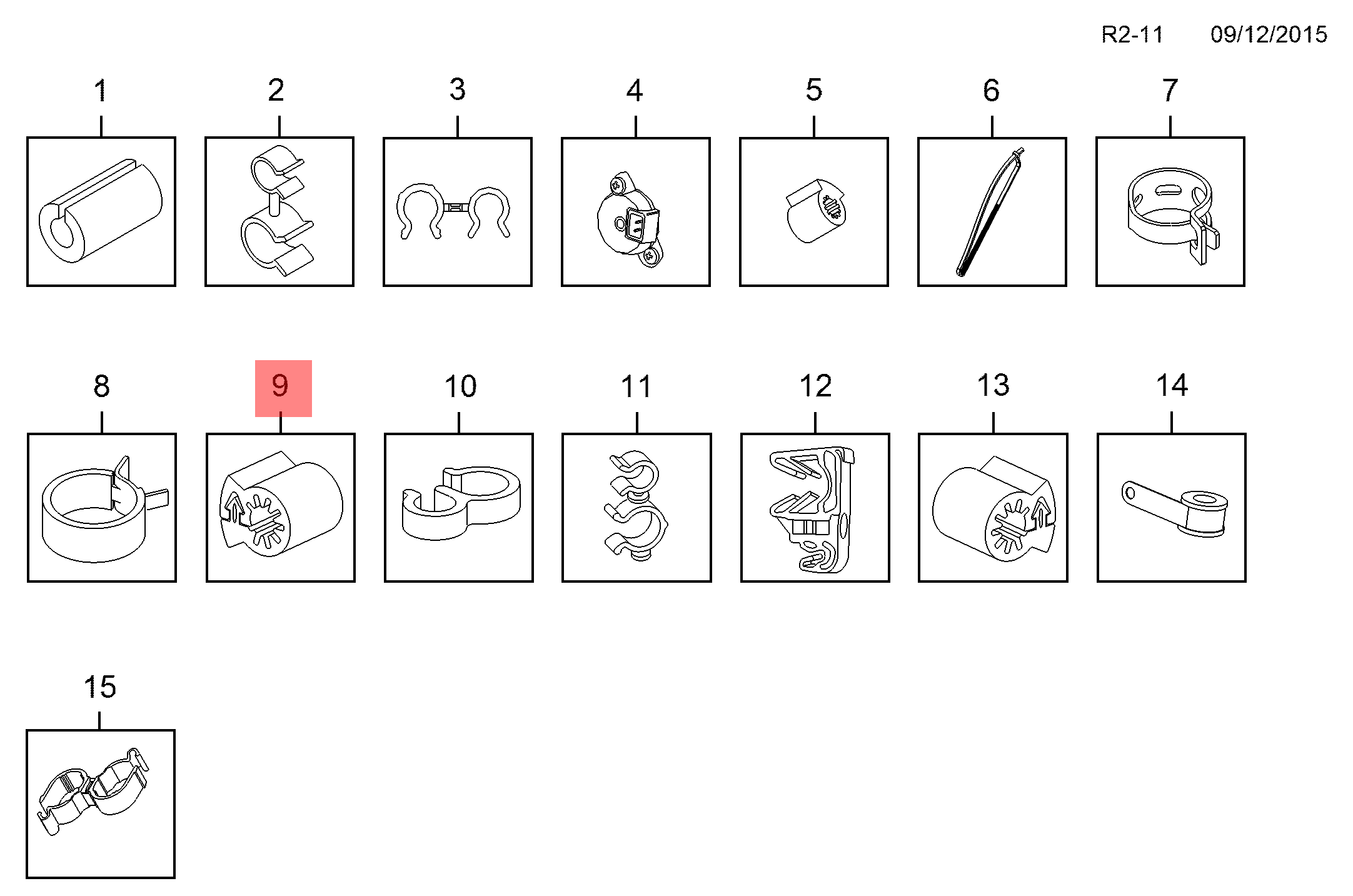 R2-11 09/12/2015

1
2
3
4
5
6
7

8
9
10
11
12
13
14

15