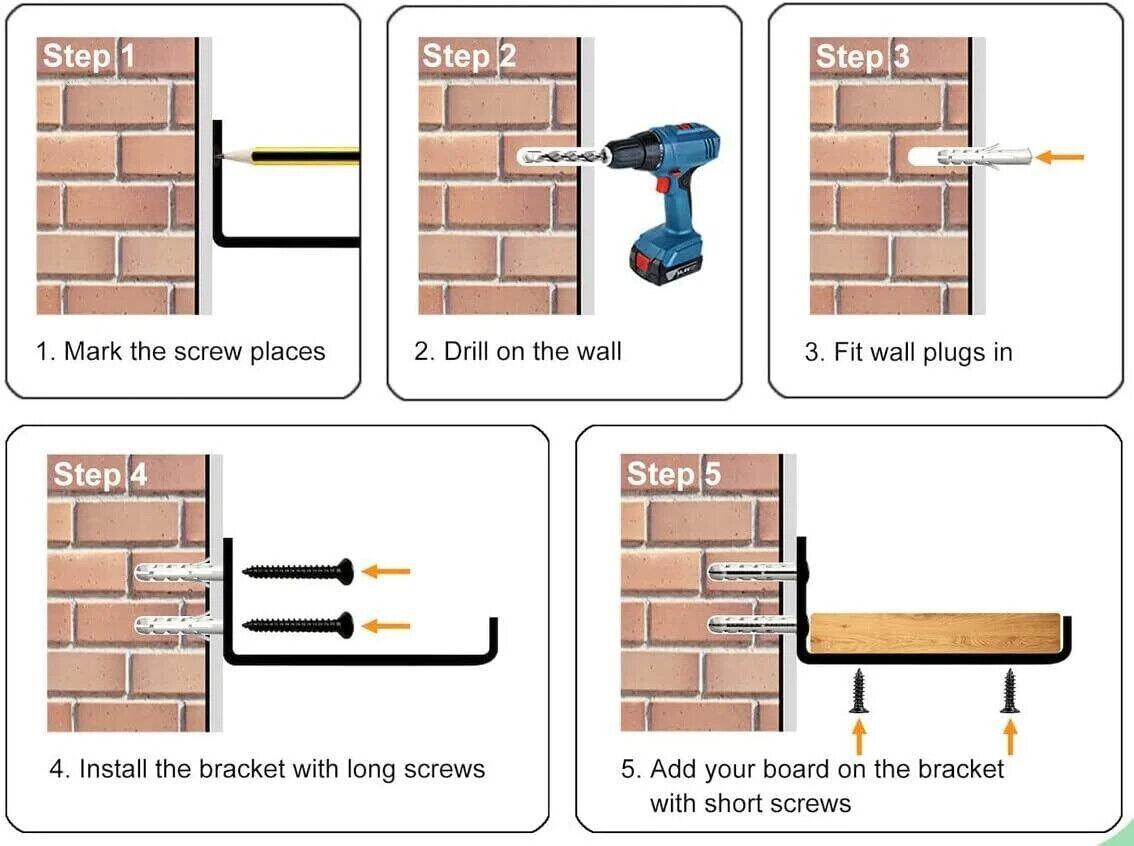 Step 1

1. Mark the screw places

Step 2

2. Drill on the wall

Step 3

3. Fit wall plugs in

Step 4

4. Install the bracket with long screws

Step 5

5. Add your board on the bracket with short screws