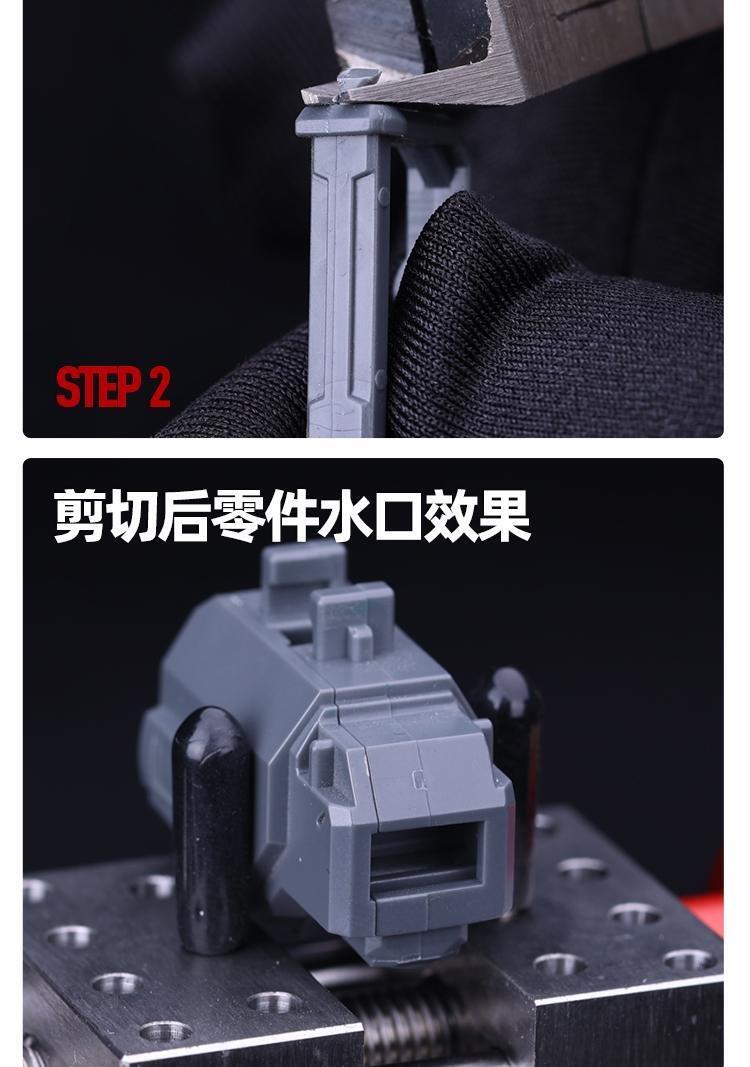 STEP 2

剪切后零件水口效果