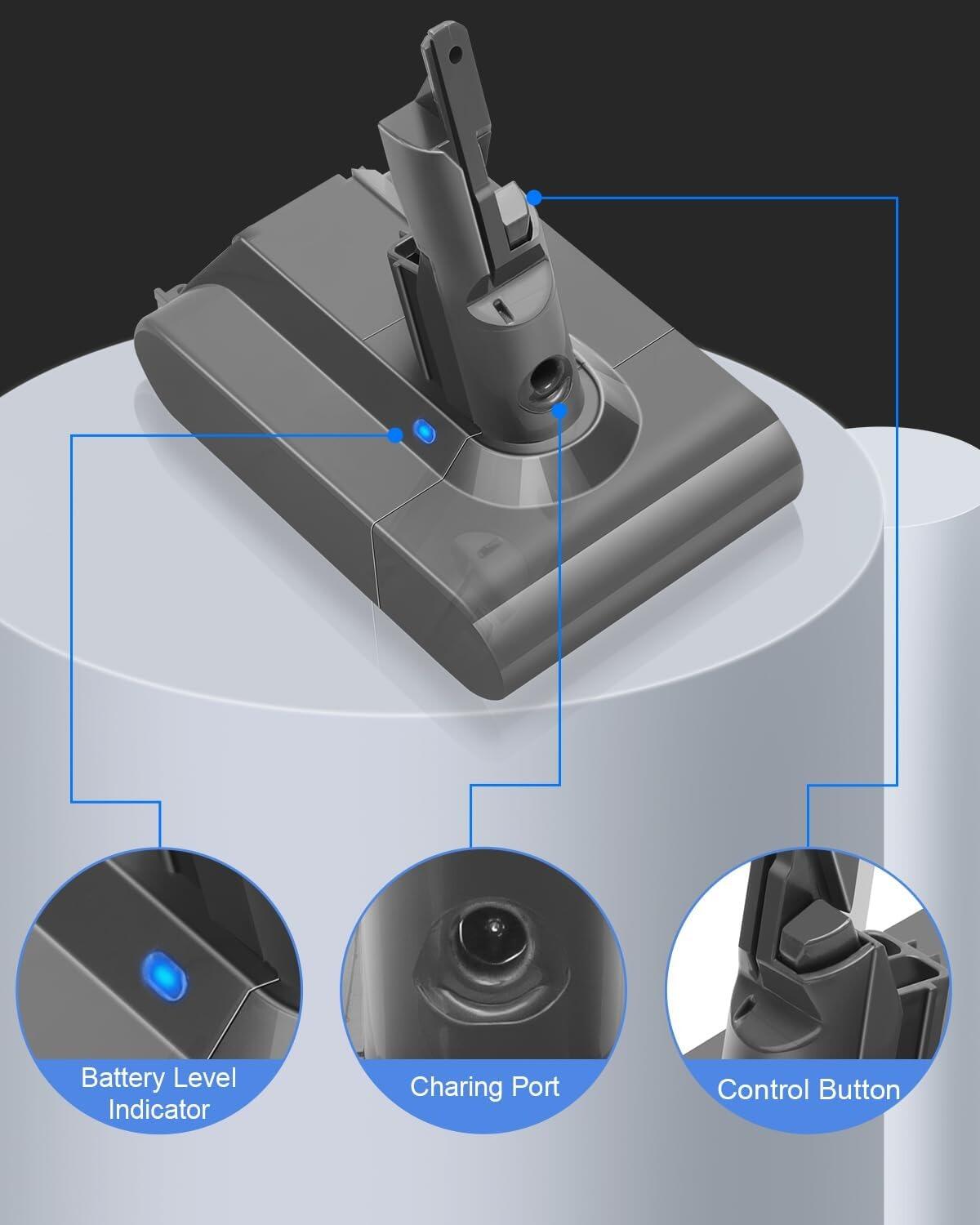 Battery Level Indicator

Charing Port

Control Button