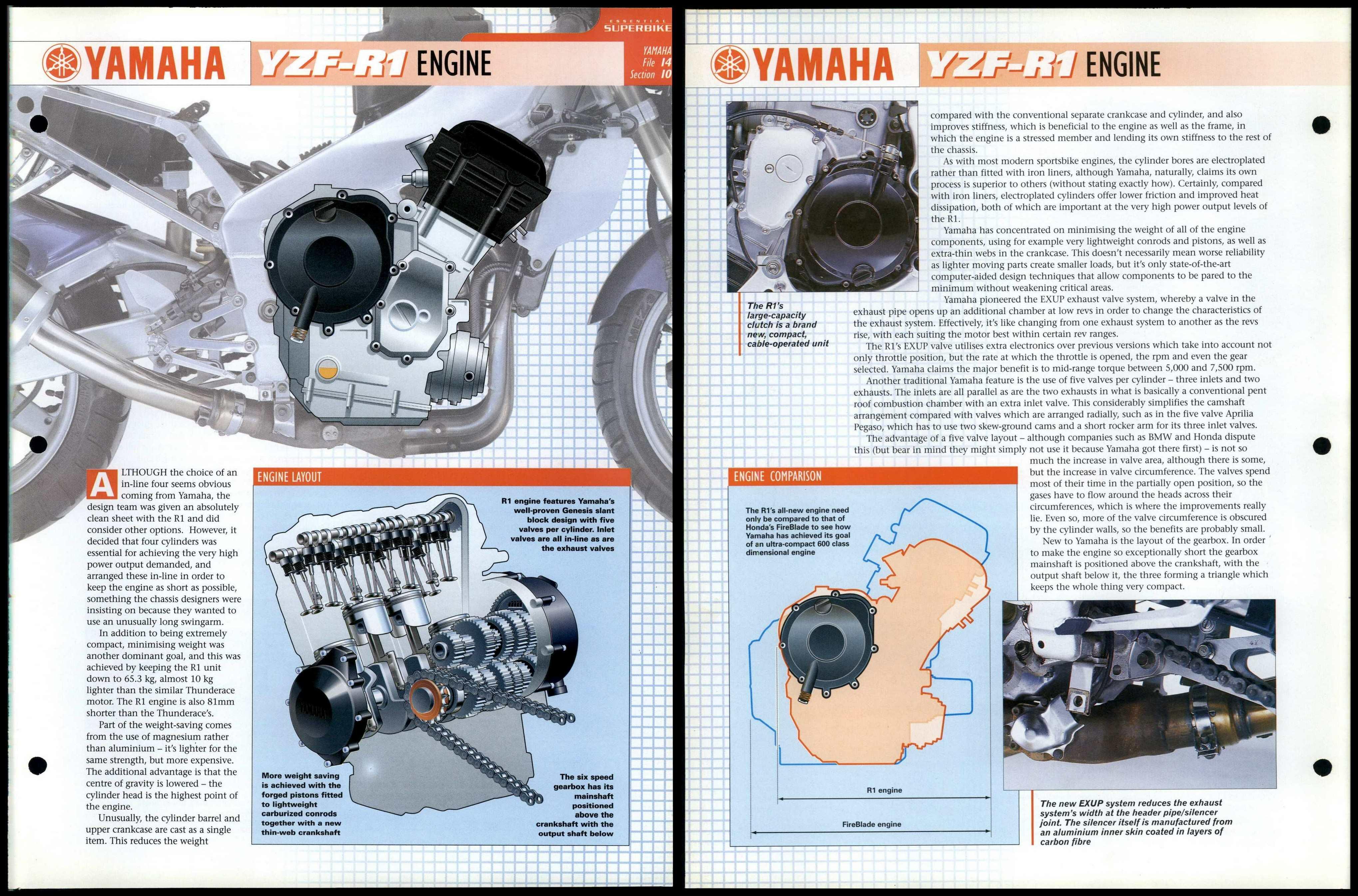 ESSENTIAL SUPERBIKE

YAMAHA YZF-R1 ENGINE

YAMAHA File 14 Section 10

ALTHOUGH the choice of an in-line four seems obvious coming from Yamaha, the design team was given an absolutely clean sheet with the R1 and did consider other options. However, it decided that four cylinders was essential for achieving the very high power output demanded, and arranged these in-line in order to keep the engine as short as possible, something the chassis designers were insisting on because they wanted to use an unusually long swingarm.

In addition to being extremely compact, minimising weight was another dominant goal, and this was achieved by keeping the R1 unit down to 65.3 kg, almost 10 kg lighter than the similar Thunderace motor. The R1 engine is also 81mm shorter than the Thunderace's.

Part of the weight-saving comes from the use of magnesium rather than aluminium – it's lighter for the same strength, but more expensive. The additional advantage is that the centre of gravity is lowered – the cylinder head is the highest point of the engine.

Unusually, the cylinder barrel and upper crankcase are cast as a single item. This reduces the weight

ENGINE LAYOUT

R1 engine features Yamaha's well-proven Genesis slant block design with five valves per cylinder. Inlet valves are all in-line as are the exhaust valves

More weight saving is achieved with the forged pistons fitted to lightweight carburized conrods together with a new thin-web crankshaft

The six speed gearbox has its mainshaft positioned above the crankshaft with the output shaft below

YAMAHA YZF-R1 ENGINE

The R1's large-capacity clutch is a brand new, compact, cable-operated unit

compared with the conventional separate crankcase and cylinder, and also improves stiffness, which is beneficial to the engine as well as the frame, in which the engine is a stressed member and lending its own stiffness to the rest of the chassis.

As with most modern sportsbike engines, the cylinder bores are electroplated rather than fitted with iron liners, although Yamaha, naturally, claims its own process is superior to others (without stating exactly how). Certainly, compared with iron liners, electroplated cylinders offer lower friction and improved heat dissipation, both of which are important at the very high power output levels of the R1.

Yamaha has concentrated on minimising the weight of all of the engine components, using for example very lightweight conrods and pistons, as well as extra-thin webs in the crankcase. This doesn't necessarily mean worse reliability as lighter moving parts create smaller loads, but it's only state-of-the-art computer-aided design techniques that allow components to be pared to the minimum without weakening critical areas.

Yamaha pioneered the EXUP exhaust valve system, whereby a valve in the exhaust pipe opens up an additional chamber at low revs in order to change the characteristics of the exhaust system. Effectively, it's like changing from one exhaust system to another as the revs rise, with each suiting the motor best within certain rev ranges.

The R1's EXUP valve utilises extra electronics over previous versions which take into account not only throttle position, but the rate at which the throttle is opened, the rpm and even the gear selected. Yamaha claims the major benefit is to mid-range torque between 5,000 and 7,500 rpm.

Another traditional Yamaha feature is the use of five valves per cylinder – three inlets and two exhausts. The inlets are all parallel as are the two exhausts in what is basically a conventional pent roof combustion chamber with an extra inlet valve. This considerably simplifies the camshaft arrangement compared with valves which are arranged radially, such as in the five valve Aprilia Pegaso, which has to use two skew-ground cams and a short rocker arm for its three inlet valves.

The advantage of a five valve layout – although companies such as BMW and Honda dispute this (but bear in mind they might simply not use it because Yamaha got there first) – is not so much the increase in valve area, although there is some, but the increase in valve circumference. The valves spend most of their time in the partially open position, so the gases have to flow around the heads across their circumferences, which is where the improvements really lie. Even so, more of the valve circumference is obscured by the cylinder walls, so the benefits are probably small.

New to Yamaha is the layout of the gearbox. In order to make the engine so exceptionally short the gearbox mainshaft is positioned above the crankshaft, with the output shaft below it, the three forming a triangle which keeps the whole thing very compact.

ENGINE COMPARISON

The R1's all-new engine need only be compared to that of Honda's FireBlade to see how Yamaha has achieved its goal of an ultra-compact 600 class dimensional engine

R1 engine

FireBlade engine

The new EXUP system reduces the exhaust system's width at the header pipe/silencer joint. The silencer itself is manufactured from an aluminium inner skin coated in layers of carbon fibre