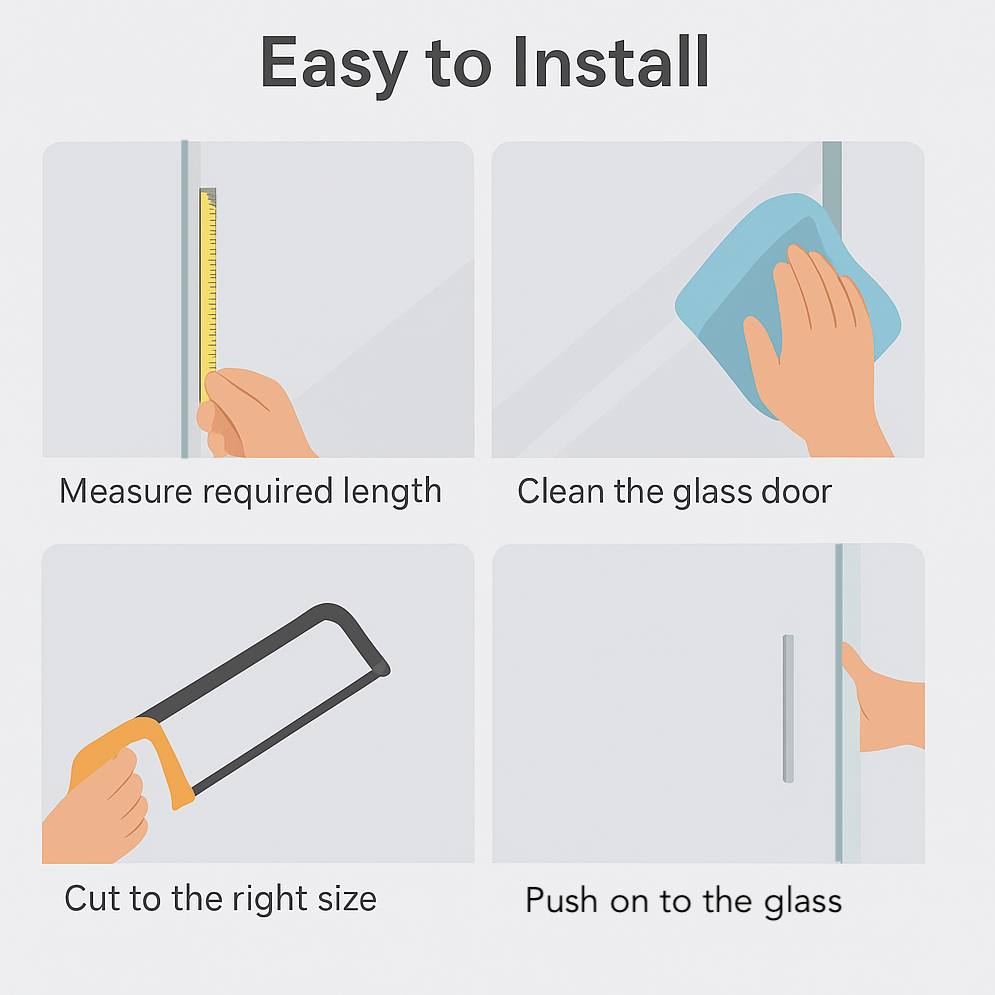 Easy to Install

Measure required length

Clean the glass door

Cut to the right size

Push on to the glass