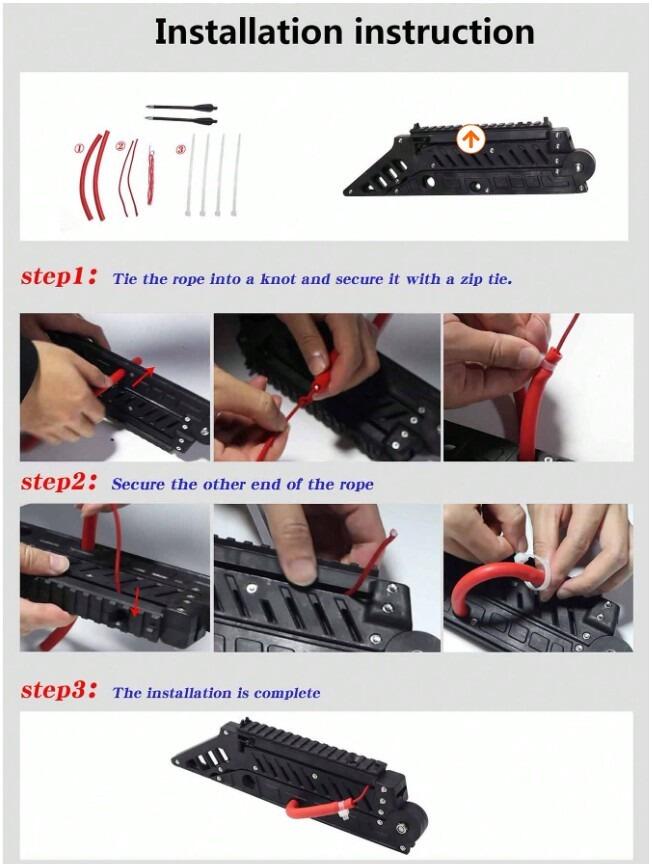 Installation instruction

①
②
③

step1: Tie the rope into a knot and secure it with a zip tie.

step2: Secure the other end of the rope

step3: The installation is complete